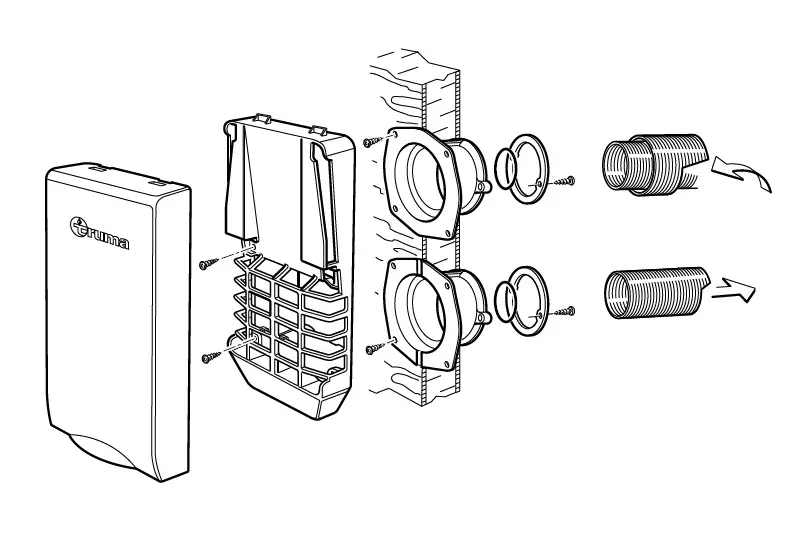 truma