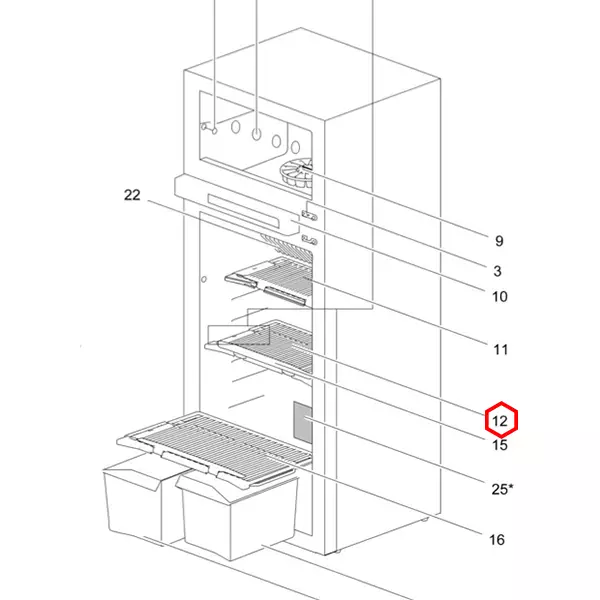 22
9
3
10
11
12
15
25*
16